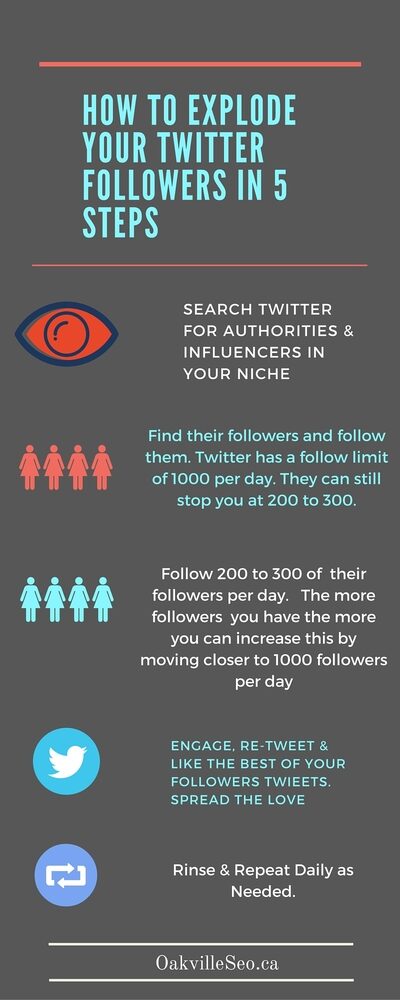 HOW TO EXPLODE YOUR TWITTER FOLLOWERS IN 5 STEPS

SEARCH TWITTER FOR AUTHORITIES & INFLUENCERS IN YOUR NICHE

Find their followers and follow them. Twitter has a follow limit of 1000 per day. They can still stop you at 200 to 300.

Follow 200 to 300 of their followers per day. The more followers you have the more you can increase this by moving closer to 1000 followers per day

ENGAGE, RE-TWEET & LIKE THE BEST OF YOUR FOLLOWERS TWIEETS. SPREAD THE LOVE

Rinse & Repeat Daily as Needed.

OakvilleSeo.ca